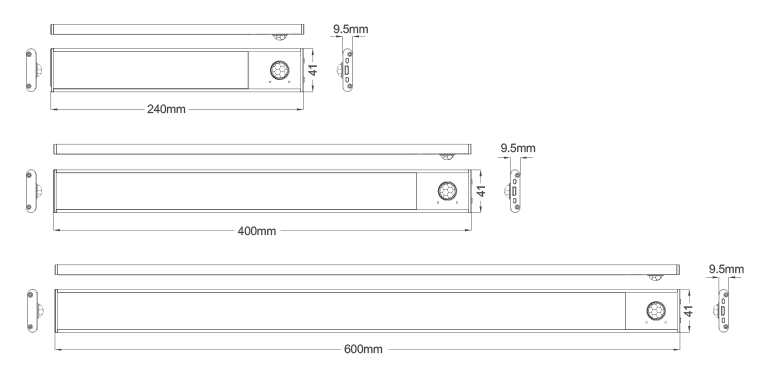 9.5mm
41
240mm
9.5mm
41
400mm
9.5mm
41
600mm